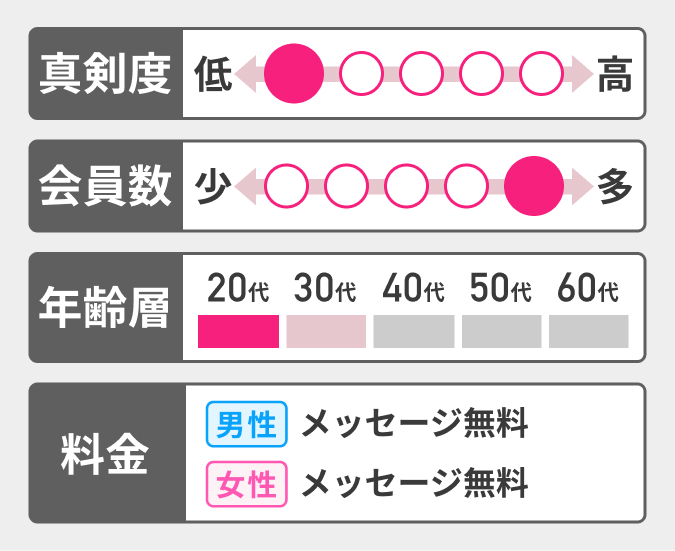 真剣度 低 高

会員数 少 多

年齢層 20代 30代 40代 50代 60代

料金
男性 メッセージ無料
女性 メッセージ無料